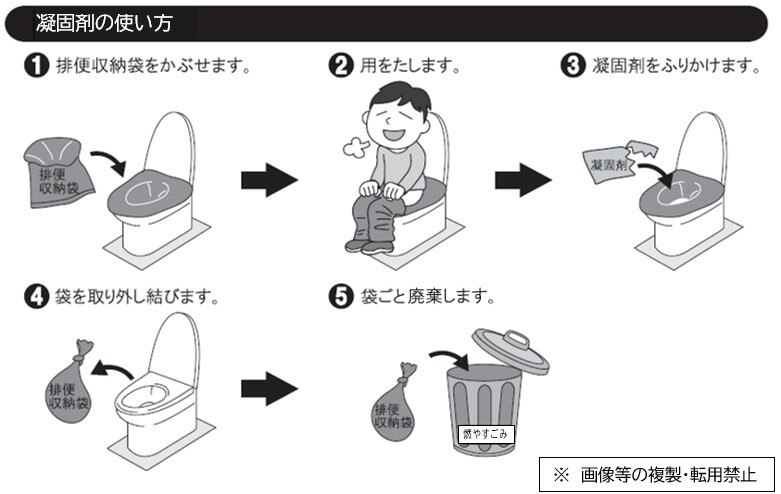 凝固剤の使い方

❶ 排便収納袋をかぶせます。

排便収納袋

❷ 用をたします。

❸ 凝固剤をふりかけます。

凝固剤

❹ 袋を取り外し結びます。

排便収納袋

❺ 袋ごと廃棄します。

排便収納袋

燃やすごみ

※ 画像等の複製・転用禁止